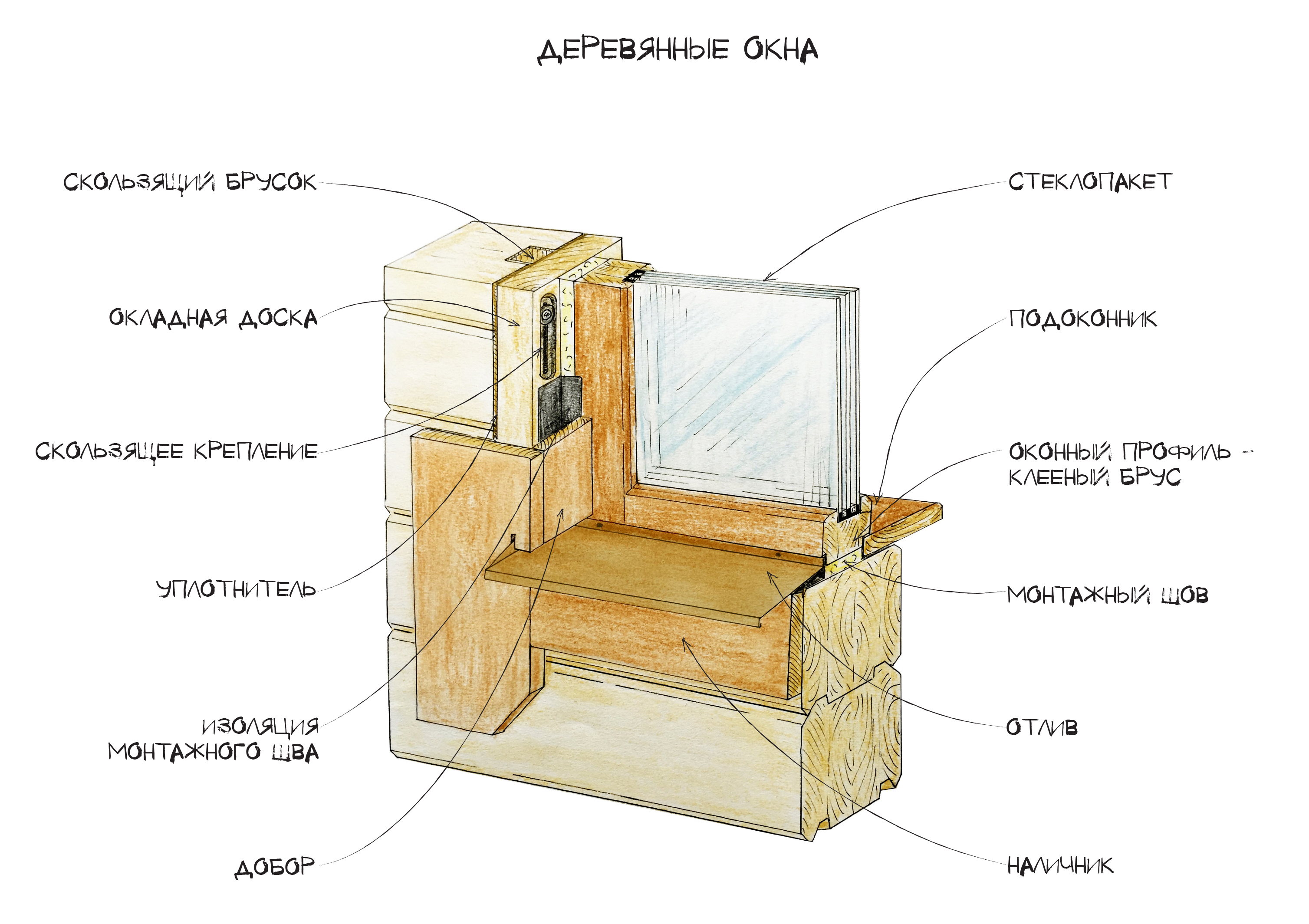 ДЕРЕВЯННЫЕ ОКНА

СКОЛЬЗЯЩИЙ БРУСОК

ОКЛАДНАЯ ДОСКА

СКОЛЬЗЯЩЕЕ КРЕПЛЕНИЕ

УПЛОТНИТЕЛЬ

ИЗОЛЯЦИЯ МОНТАЖНОГО ШВА

ДОБОР

СТЕКЛОПАКЕТ

ПОДОКОННИК

ОКОННЫЙ ПРОФИЛЬ - КЛЕЕНЫЙ БРУС

МОНТАЖНЫЙ ШОВ

ОТЛИВ

НАЛИЧНИК